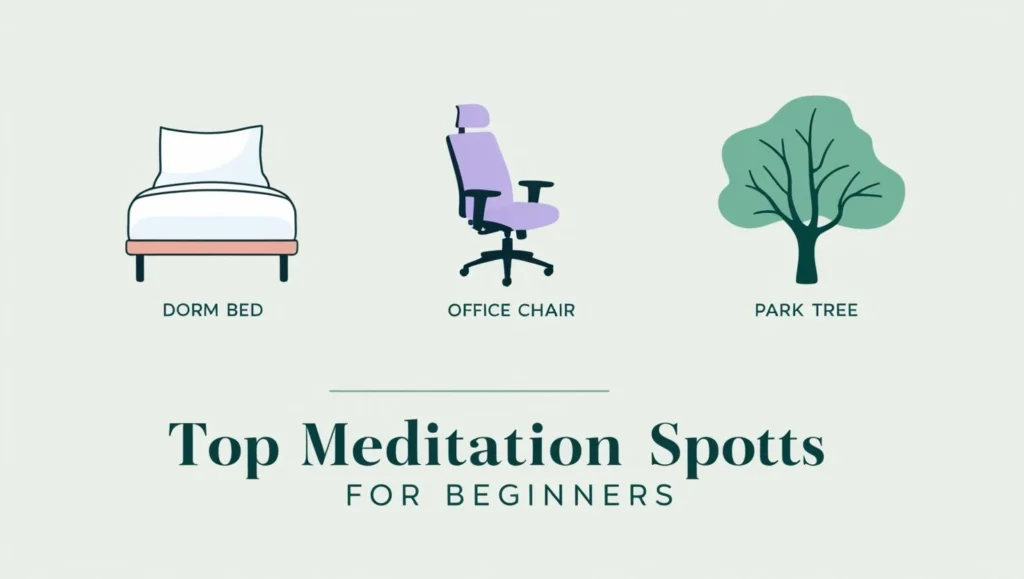 DORM BED

OFFICE CHAIR

PARK TREE

Top Meditation Spotts

FOR BEGINNERS